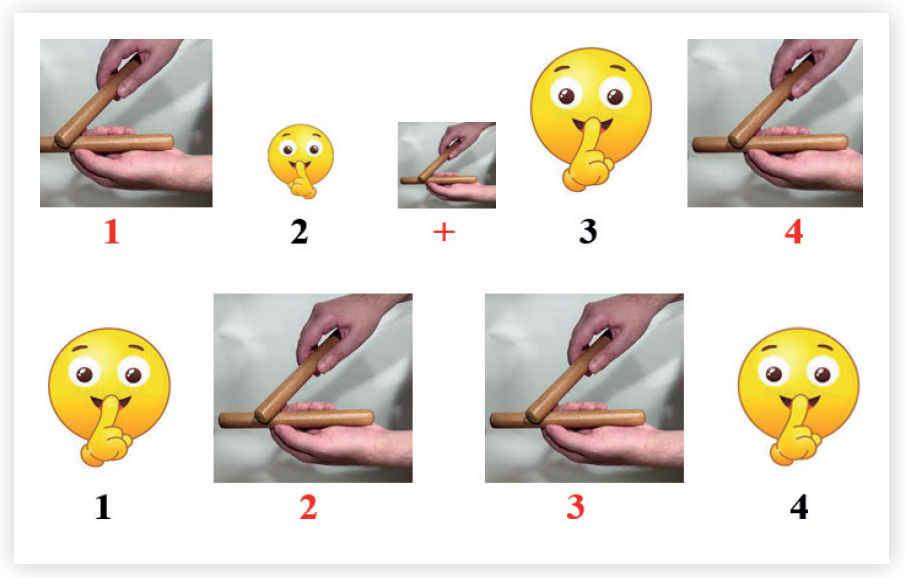 1 2 + 3 4

1 2 3 4